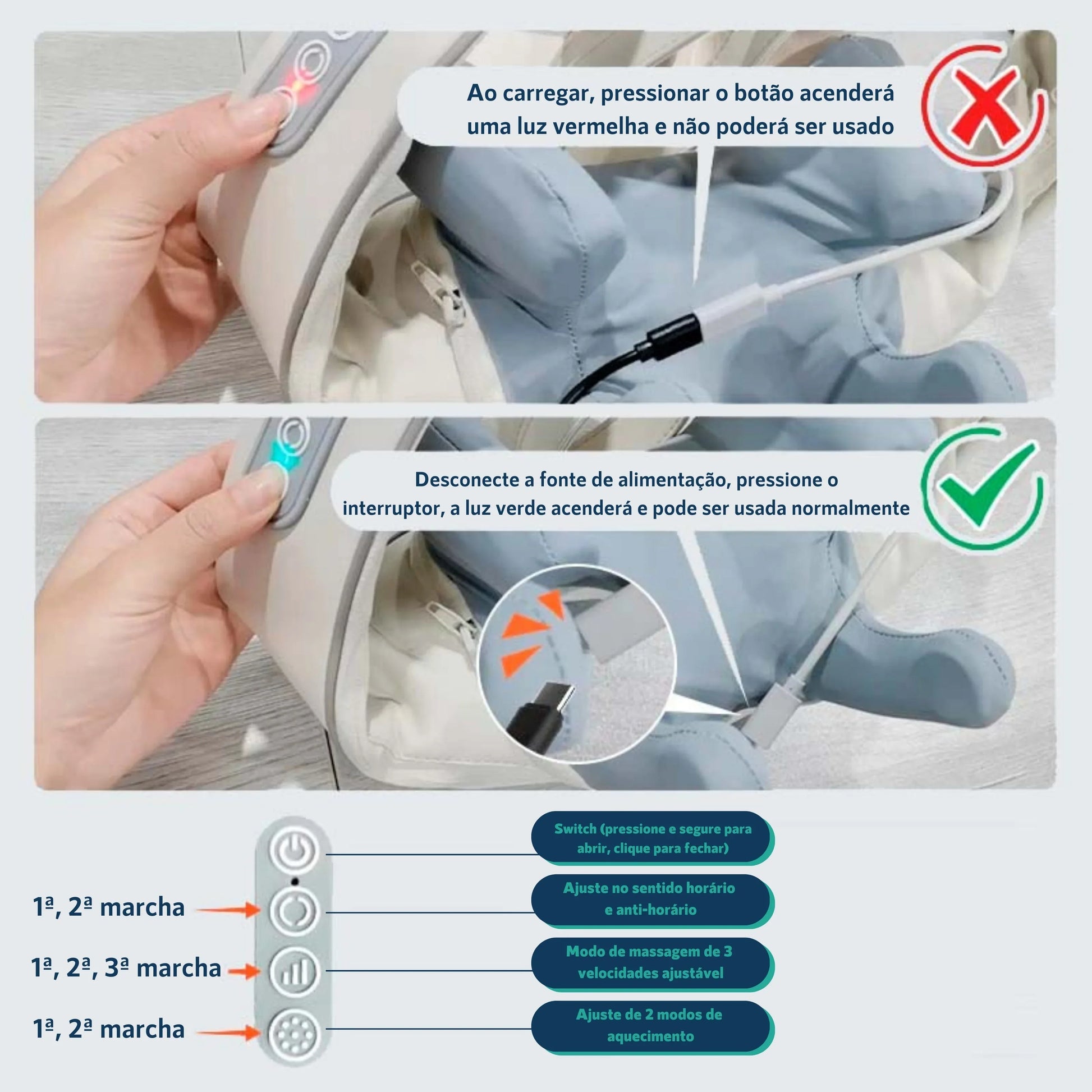 Ao carregar, pressionar o botão acenderá uma luz vermelha e não poderá ser usado

Desconecte a fonte de alimentação, pressione o interruptor, a luz verde acenderá e pode ser usada normalmente

Switch (pressione e segure para abrir, clique para fechar)

1ª, 2ª marcha

Ajuste no sentido horário e anti-horário

1ª, 2ª, 3ª marcha

Modo de massagem de 3 velocidades ajustável

1ª, 2ª marcha

Ajuste de 2 modos de aquecimento